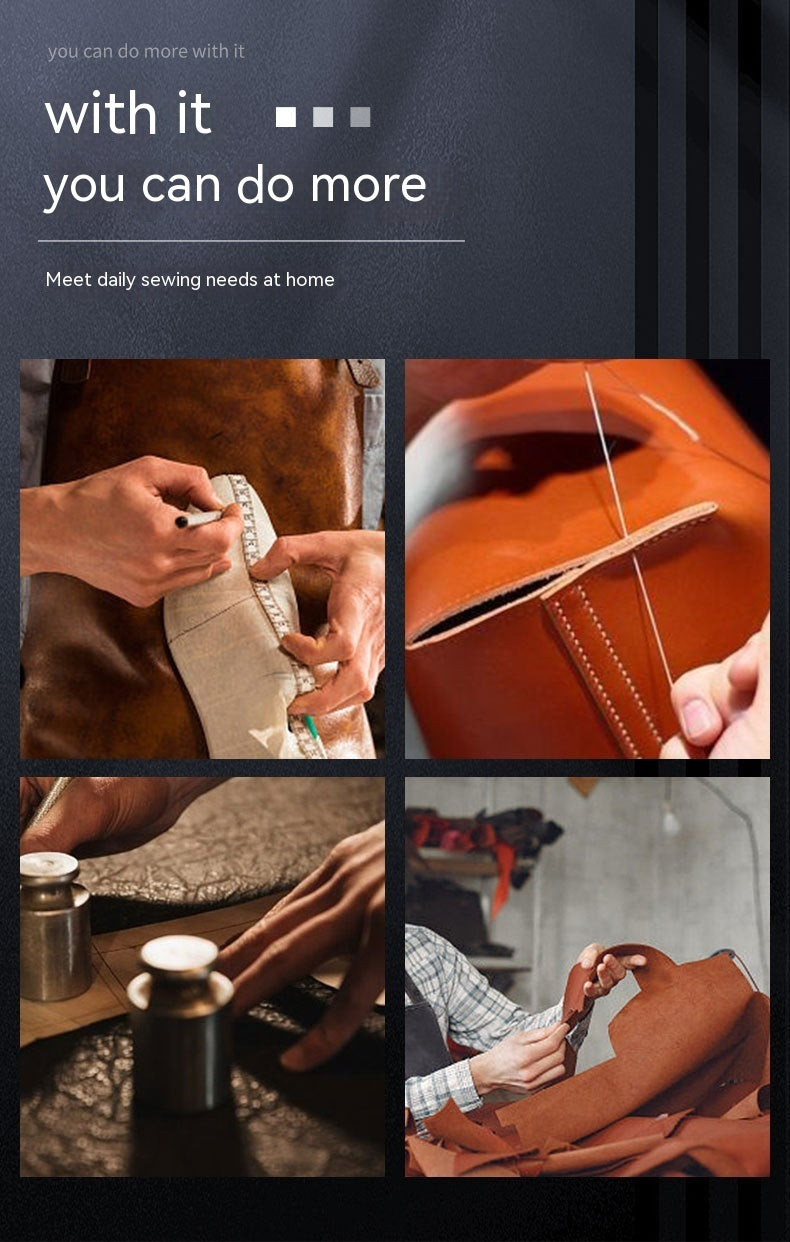 you can do more with it

with it
you can do more

Meet daily sewing needs at home